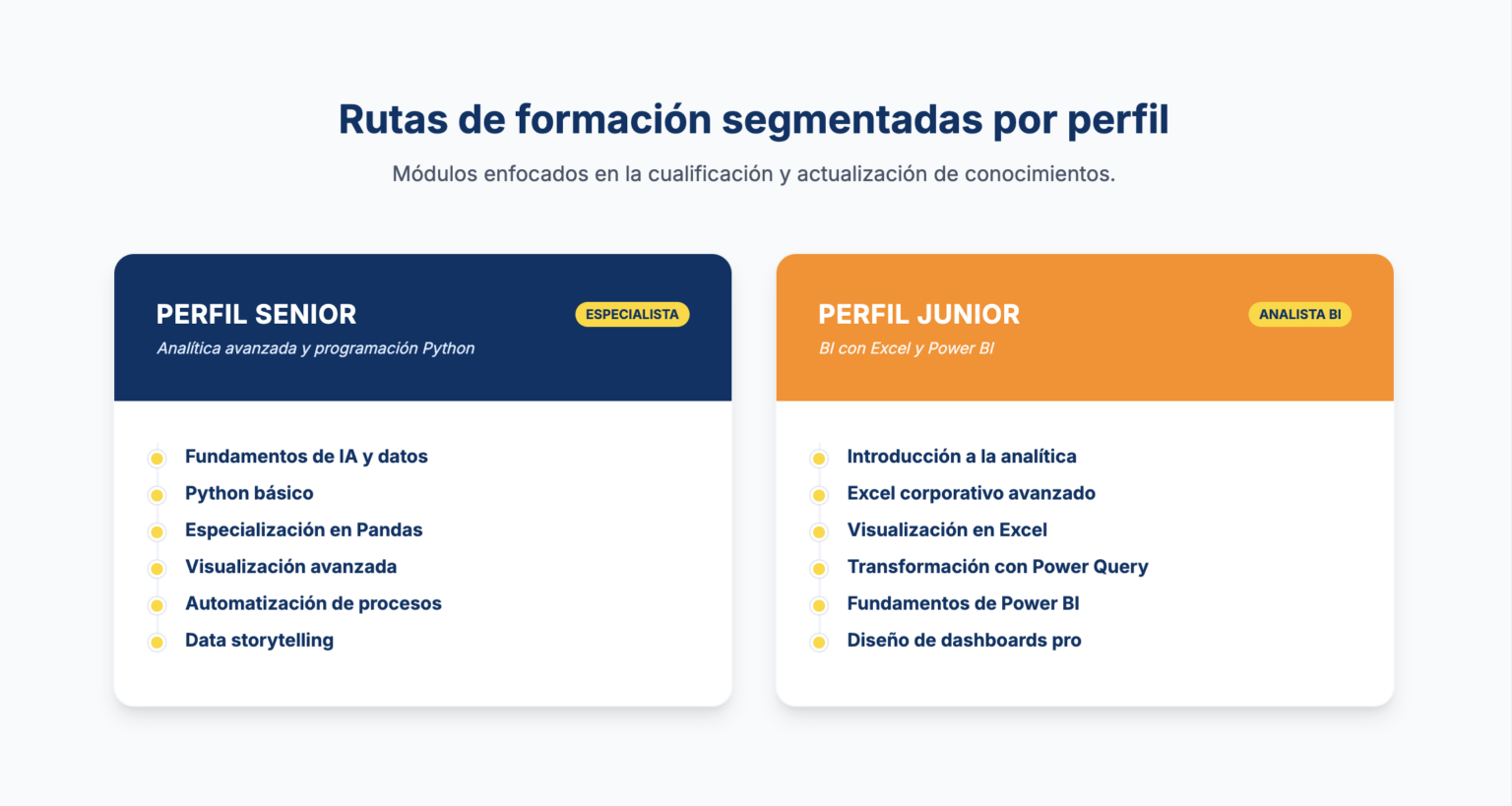 Rutas de formación segmentadas por perfil

Módulos enfocados en la cualificación y actualización de conocimientos.

PERFIL SENIOR

ESPECIALISTA

Analítica avanzada y programación Python

• Fundamentos de IA y datos
• Python básico
• Especialización en Pandas
• Visualización avanzada
• Automatización de procesos
• Data storytelling

PERFIL JUNIOR

ANALISTA BI

BI con Excel y Power BI

• Introducción a la analítica
• Excel corporativo avanzado
• Visualización en Excel
• Transformación con Power Query
• Fundamentos de Power BI
• Diseño de dashboards pro